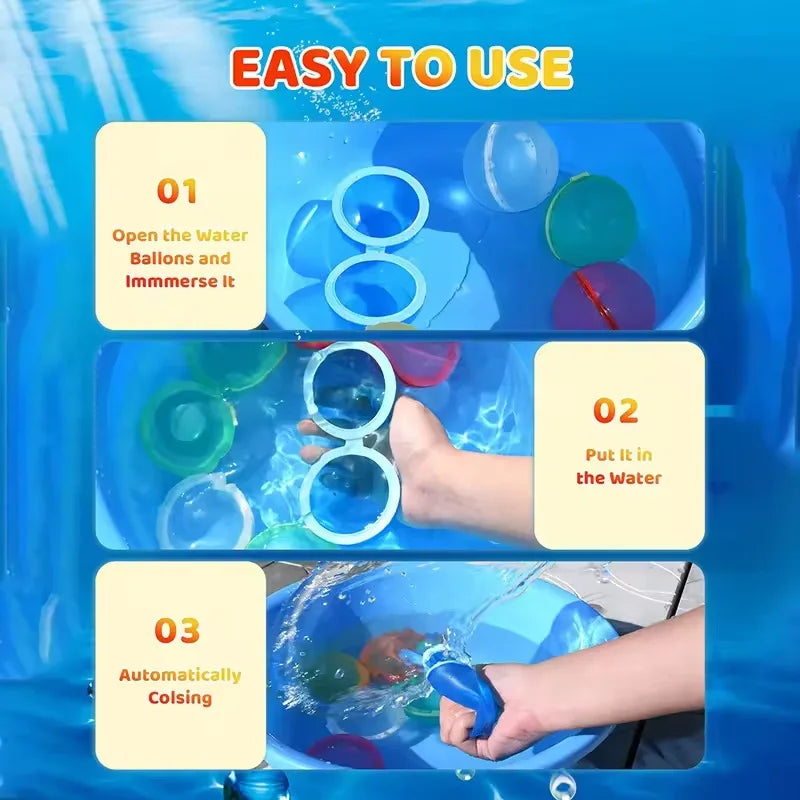 EASY TO USE

01

Open the Water Ballons and Immmerse It

02

Put It in the Water

03

Automatically Colsing